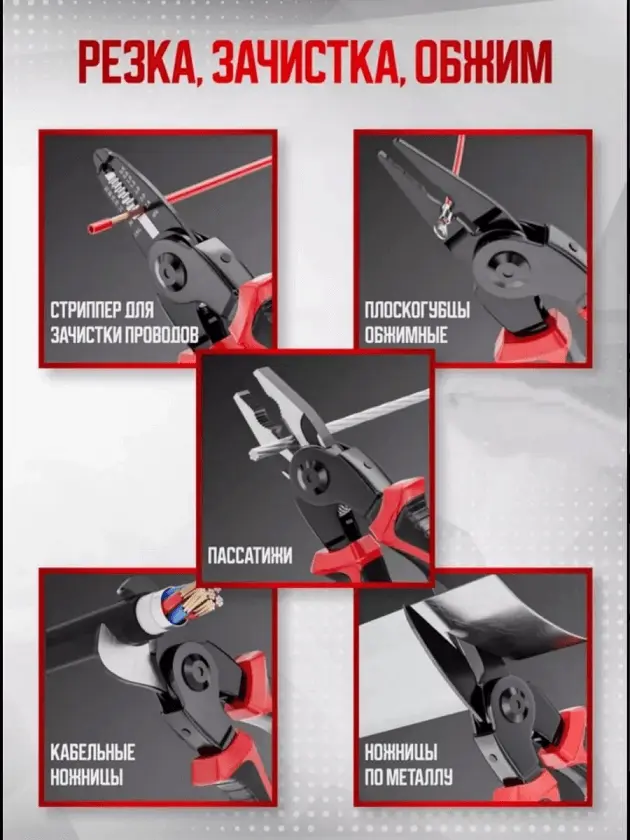 РЕЗКА, ЗАЧИСТКА, ОБЖИМ

СТРИППЕР ДЛЯ ЗАЧИСТКИ ПРОВОДОВ

ПЛОСКОГУБЦЫ ОБЖИМНЫЕ

ПАССАТИЖИ

КАБЕЛЬНЫЕ НОЖНИЦЫ

НОЖНИЦЫ ПО МЕТАЛЛУ